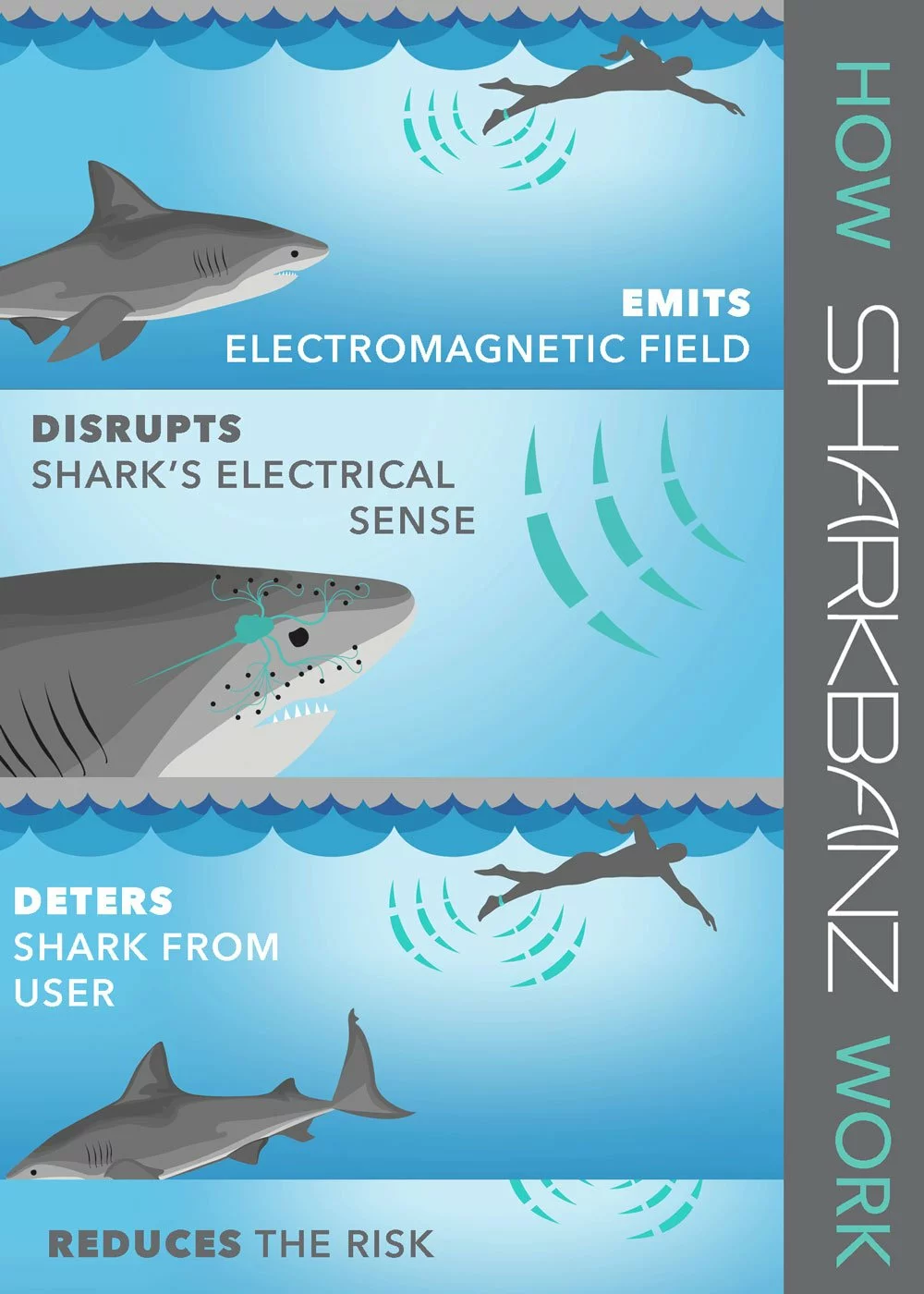 HOW SHARKBANZ WORK

EMITS
ELECTROMAGNETIC FIELD

DISRUPTS
SHARK'S ELECTRICAL SENSE

DETERS
SHARK FROM USER

REDUCES THE RISK